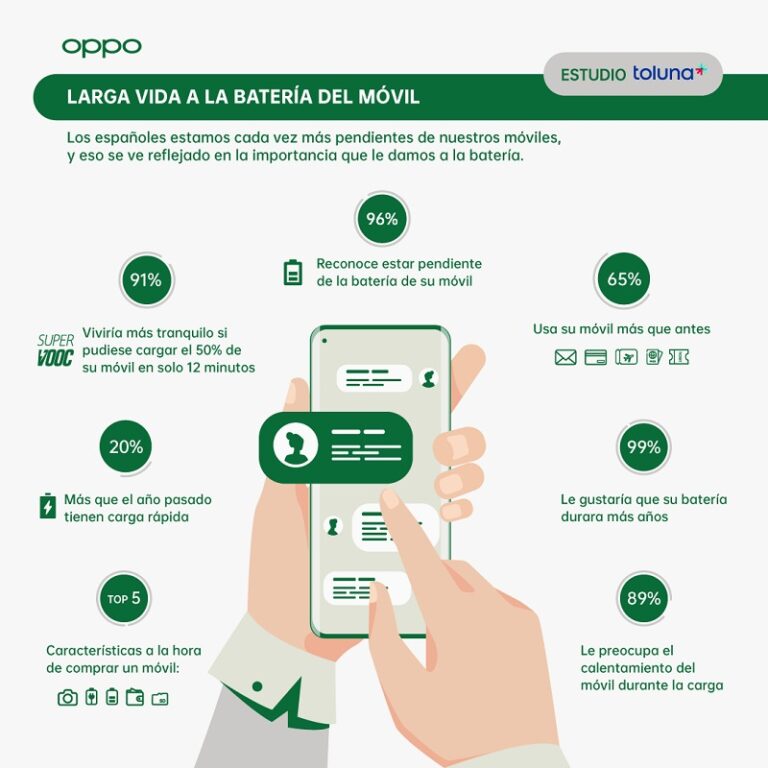 oppo

ESTUDIO toluna

LARGA VIDA A LA BATERÍA DEL MÓVIL

Los españoles estamos cada vez más pendientes de nuestros móviles, y eso se ve reflejado en la importancia que le damos a la batería.

96%

Reconoce estar pendiente de la batería de su móvil

91%

SUPER VOOC

Viviría más tranquilo si pudiese cargar el 50% de su móvil en solo 12 minutos

65%

Usa su móvil más que antes

20%

Más que el año pasado tienen carga rápida

99%

Le gustaría que su batería durara más años

TOP 5

Características a la hora de comprar un móvil:

89%

Le preocupa el calentamiento del móvil durante la carga